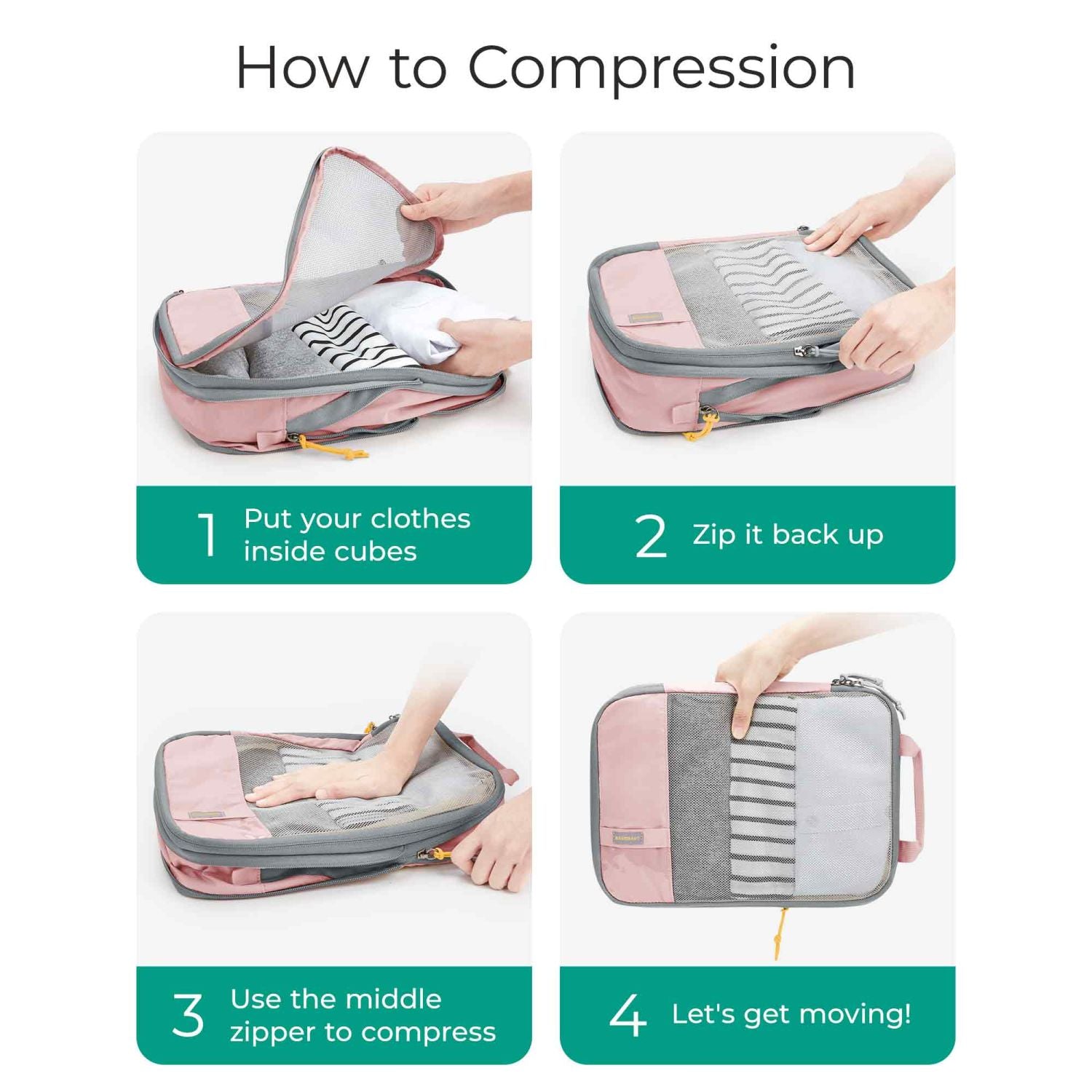 How to Compression

1 Put your clothes inside cubes

2 Zip it back up

3 Use the middle zipper to compress

4 Let's get moving!