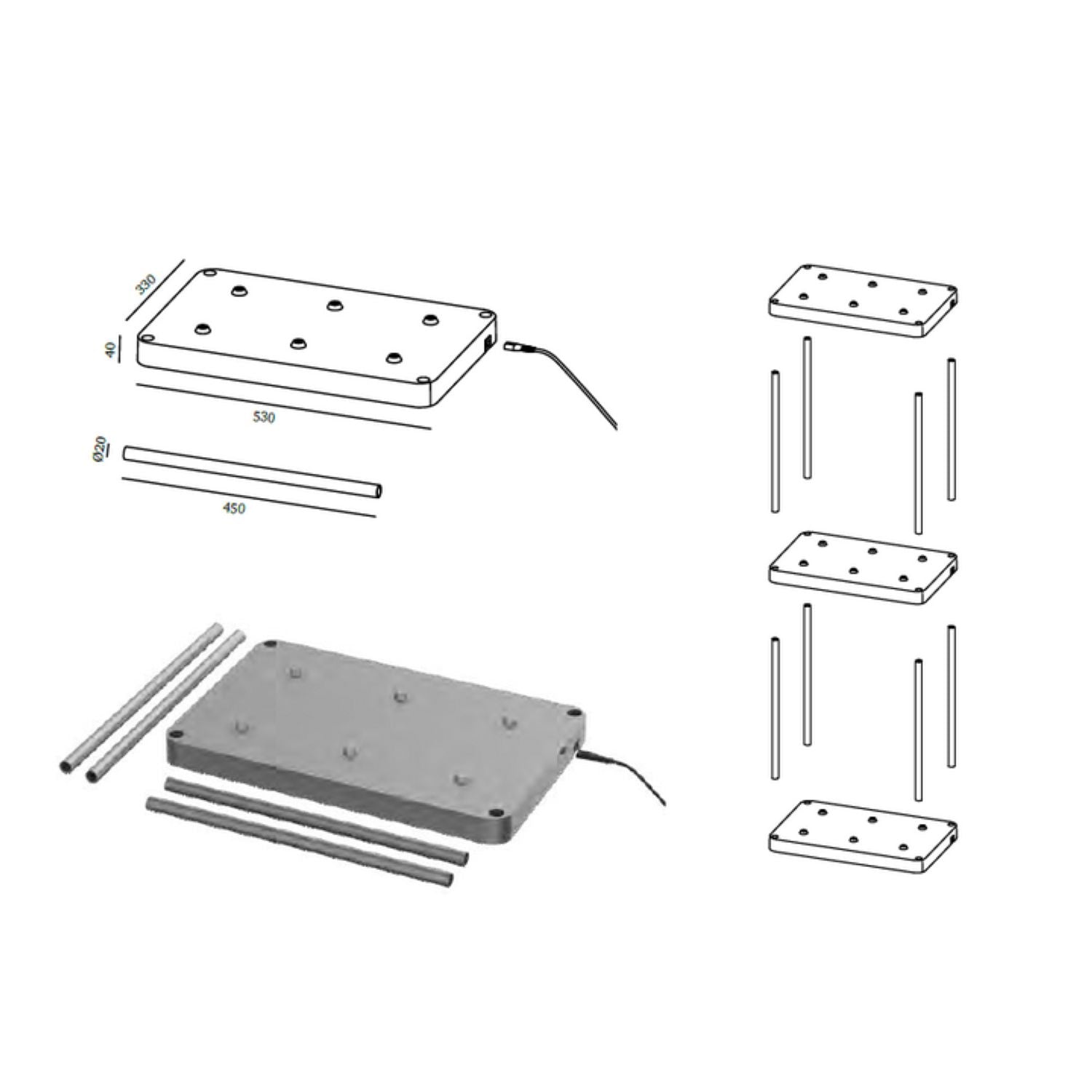 330

40

530

Ø20

450